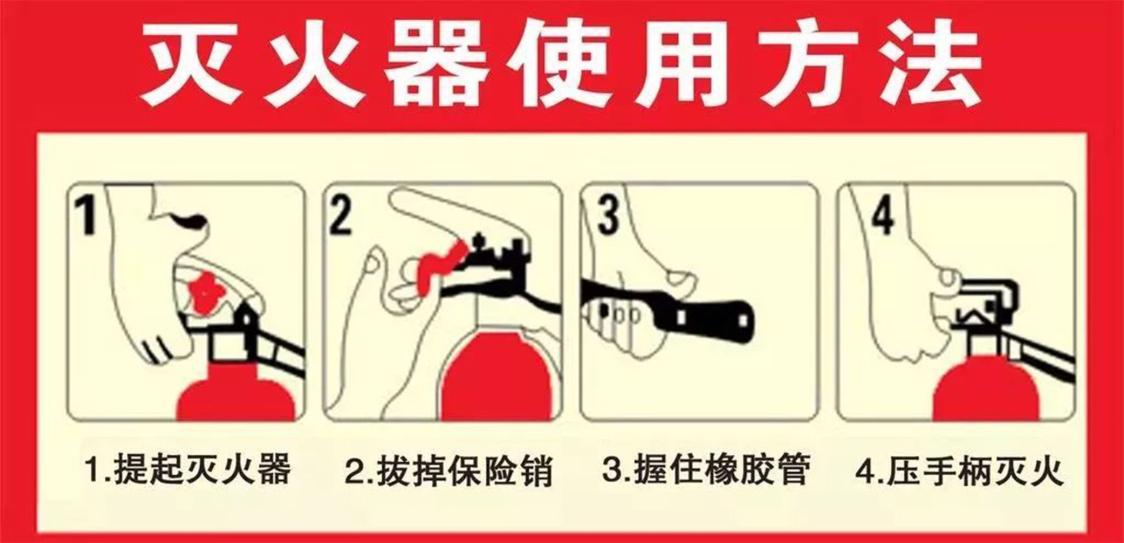 灭火器使用方法

1

2

3

4

1.提起灭火器

2.拔掉保险销

3.握住橡胶管

4.压手柄灭火